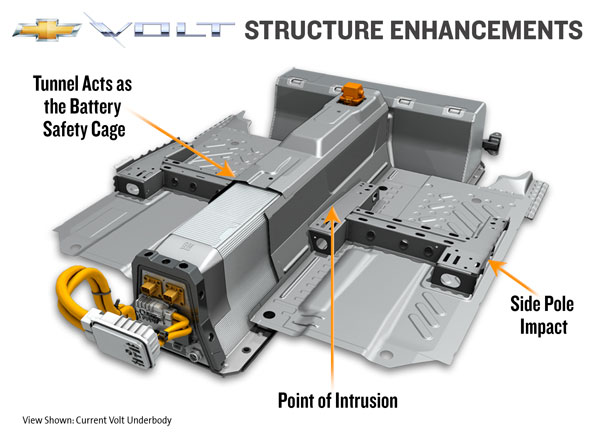 VOLT STRUCTURE ENHANCEMENTS

Tunnel Acts as the Battery Safety Cage

Side Pole Impact

Point of Intrusion

View Shown: Current Volt Underbody